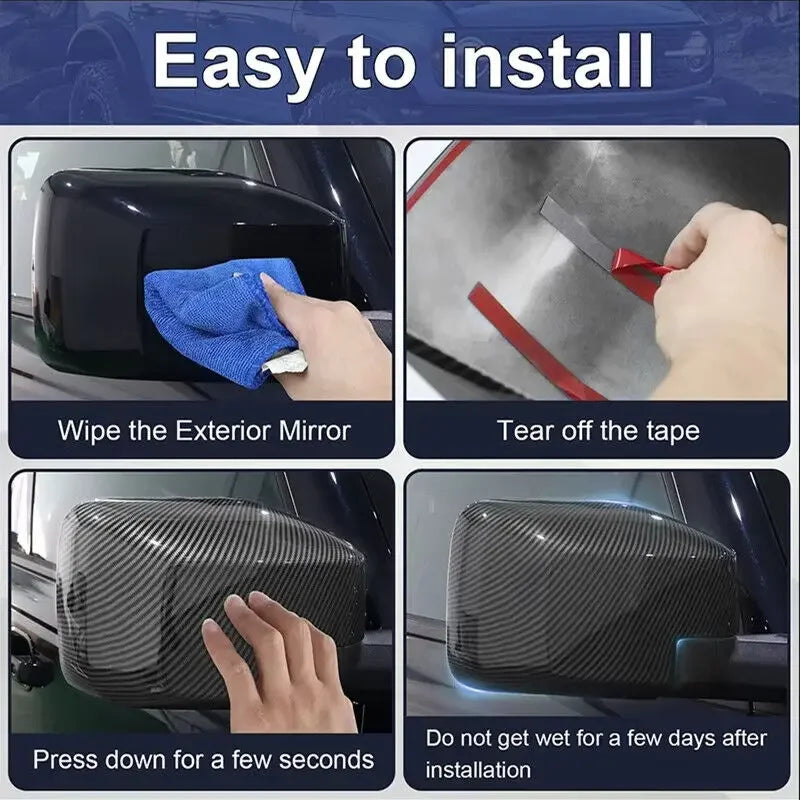 Easy to install

Wipe the Exterior Mirror

Tear off the tape

Press down for a few seconds

Do not get wet for a few days after installation