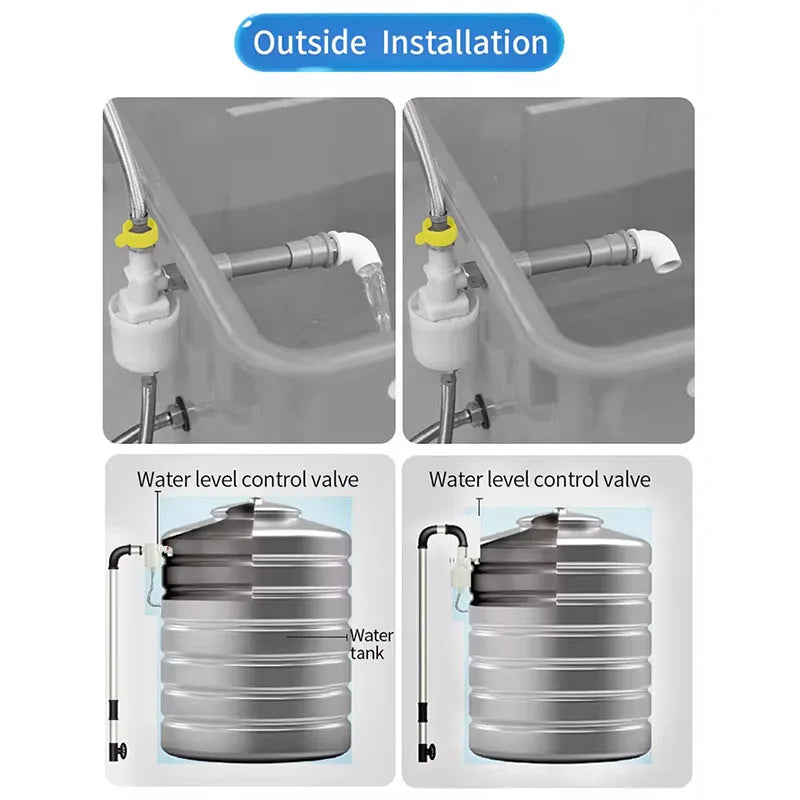 Outside Installation

Water level control valve

Water tank

Water level control valve