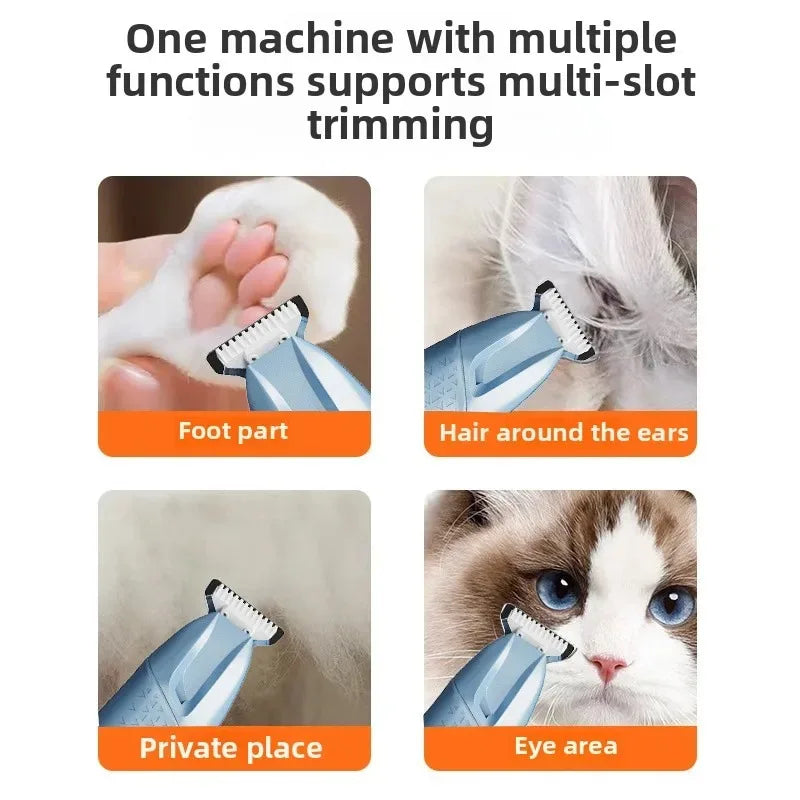 One machine with multiple functions supports multi-slot trimming

Foot part

Hair around the ears

Private place

Eye area