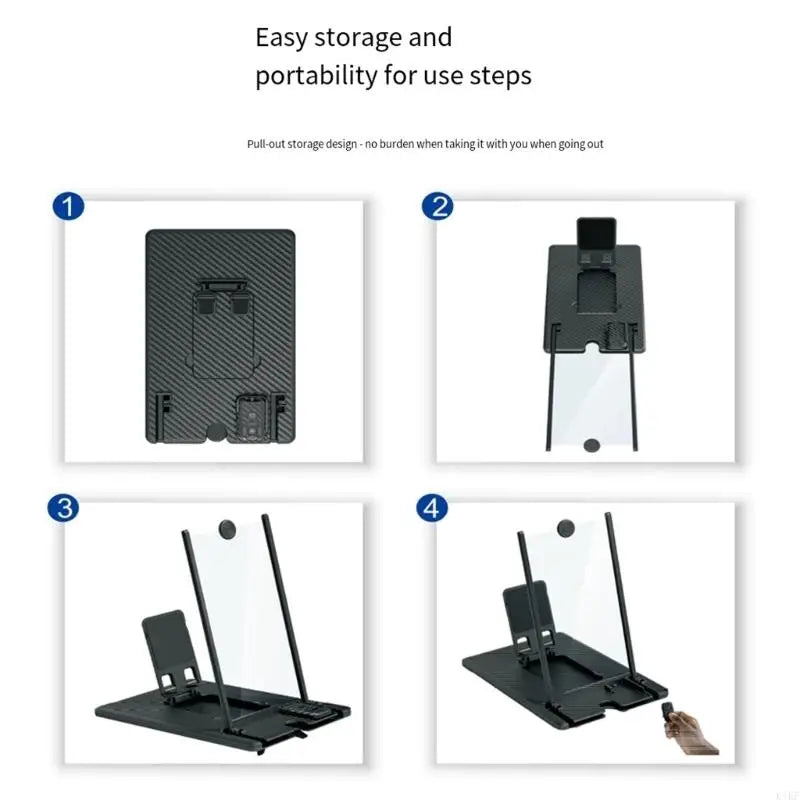 Easy storage and portability for use steps

Pull-out storage design - no burden when taking it with you when going out

1

2

3

4